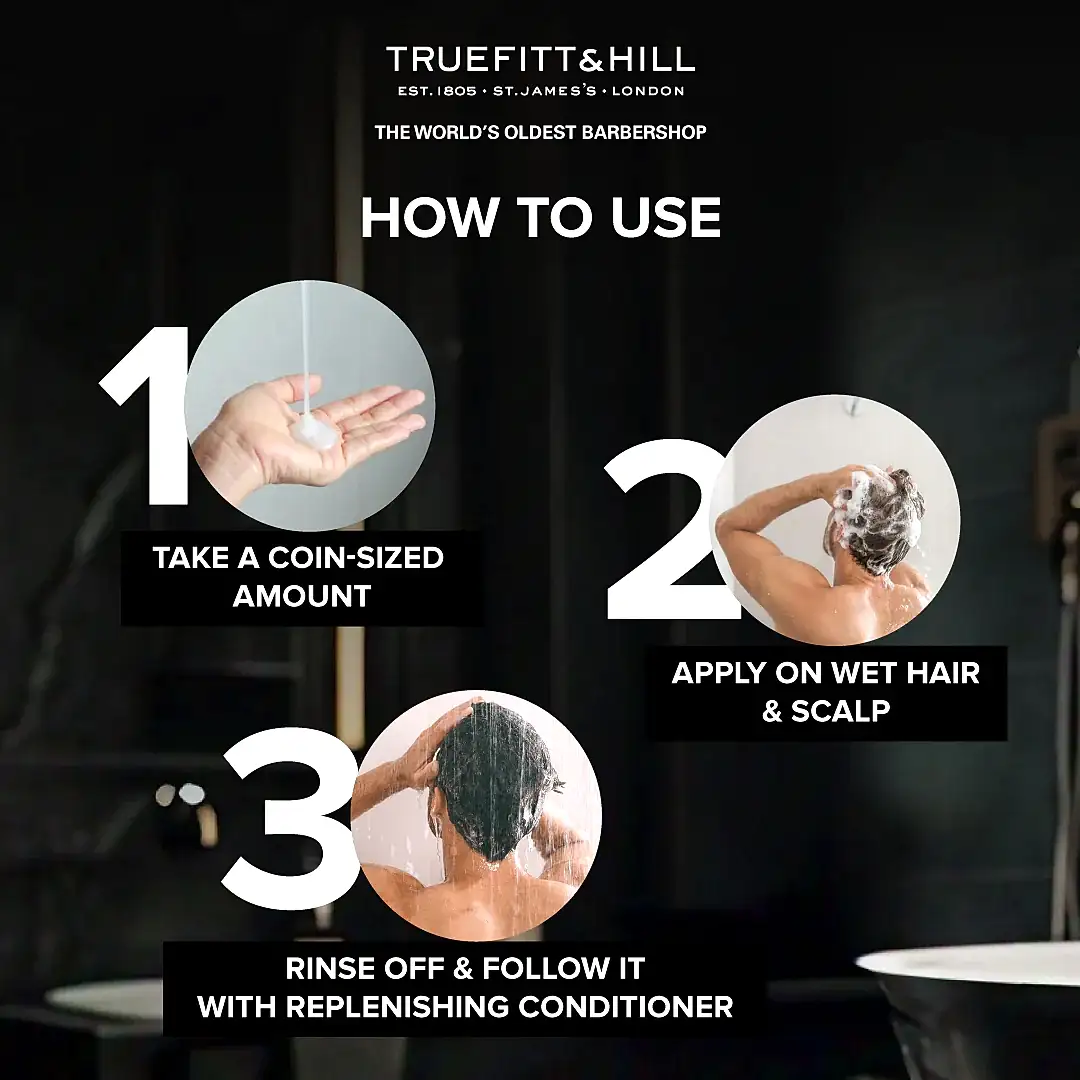 TRUEFITT&HILL
EST. 1805 • ST. JAMES'S • LONDON

THE WORLD'S OLDEST BARBERSHOP

HOW TO USE

1
TAKE A COIN-SIZED AMOUNT

2
APPLY ON WET HAIR & SCALP

3
RINSE OFF & FOLLOW IT WITH REPLENISHING CONDITIONER